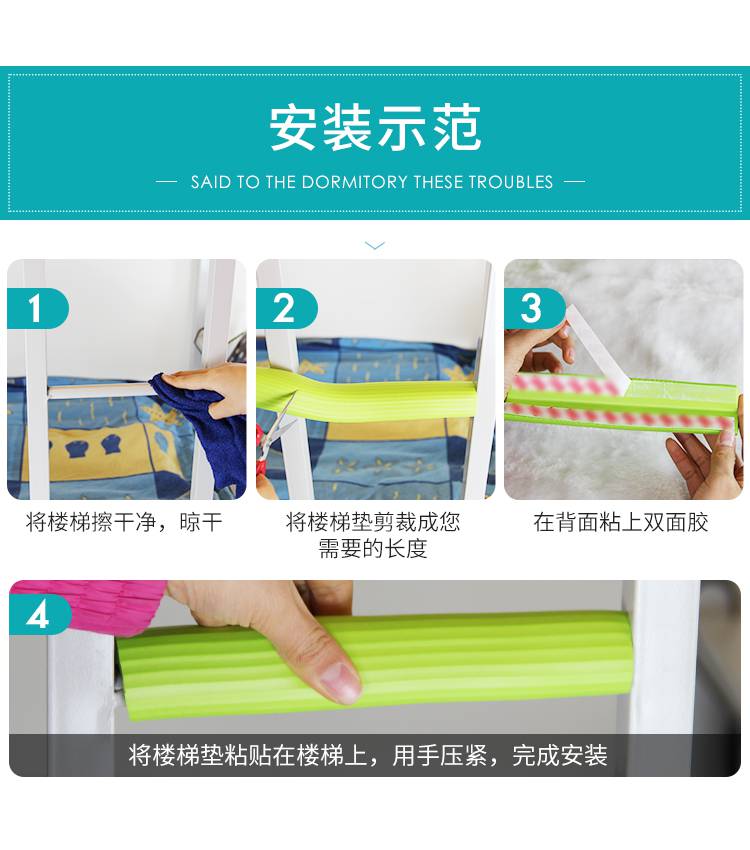 安装示范

— SAID TO THE DORMITORY THESE TROUBLES —

1

将楼梯擦干净，晾干

2

将楼梯垫剪裁成您需要的长度

3

在背面粘上双面胶

4

将楼梯垫粘贴在楼梯上，用手压紧，完成安装